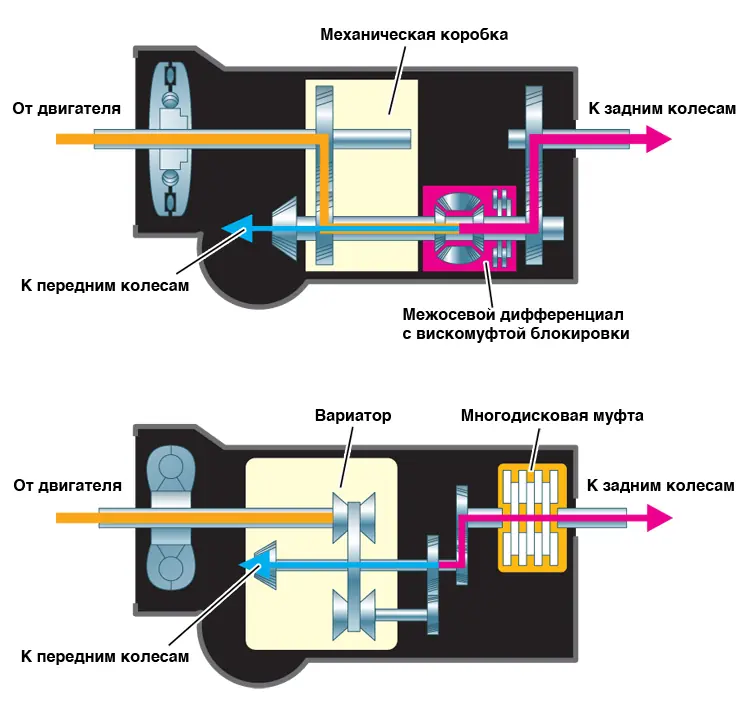 Механическая коробка

От двигателя

К задним колесам

К передним колесам

Межосевой дифференциал с вискомуфтой блокировки

Вариатор

Многодисковая муфта

От двигателя

К задним колесам

К передним колесам