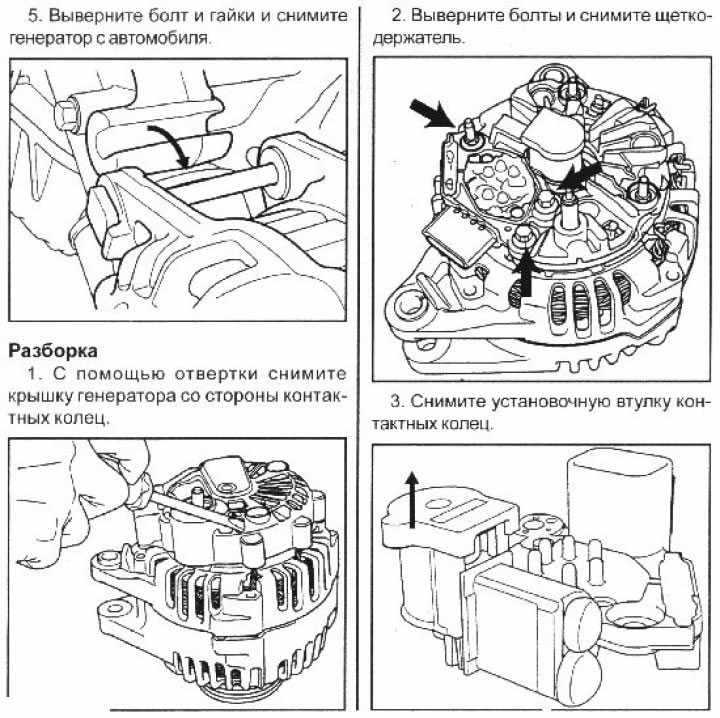 5. Выверните болт и гайки и снимите генератор с автомобиля.

Разборка

1. С помощью отвертки снимите крышку генератора со стороны контактных колец.

2. Выверните болты и снимите щеткодержатель.

3. Снимите установочную втулку контактных колец.