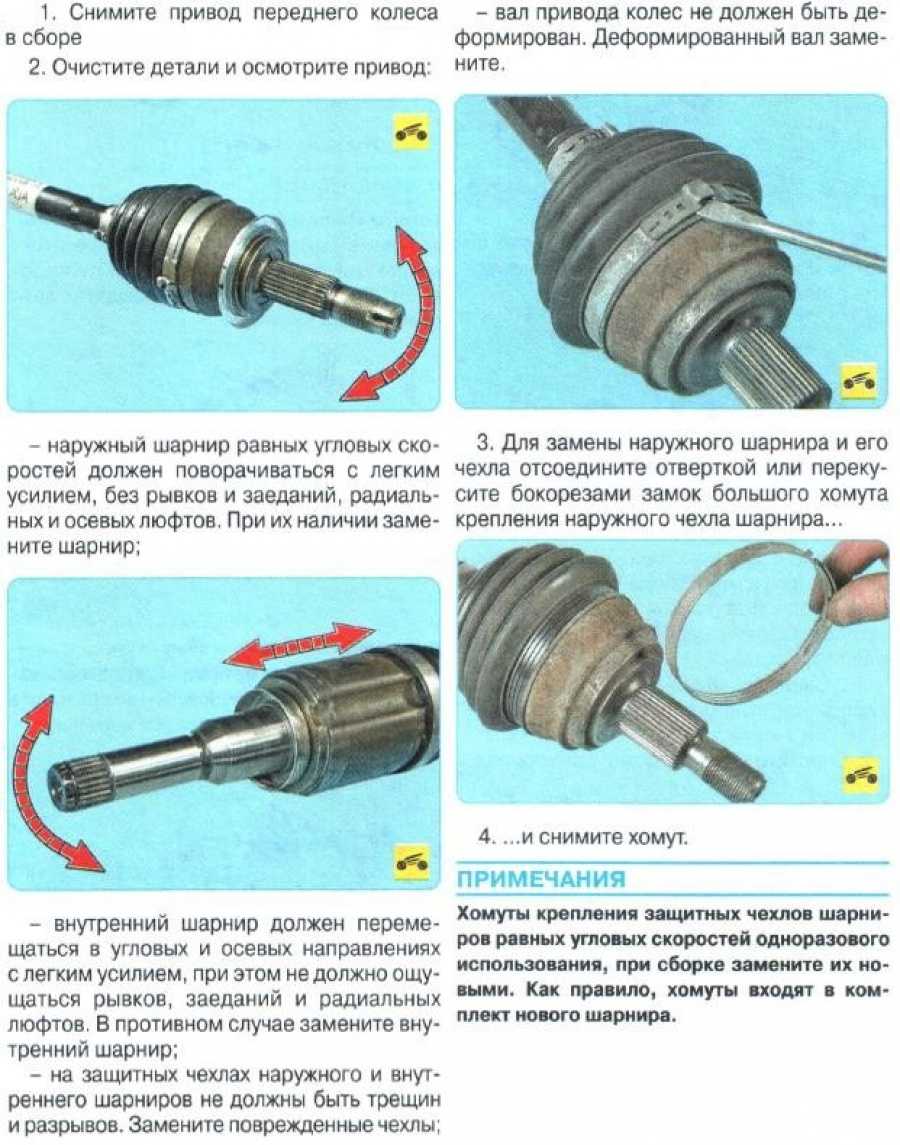 1. Снимите привод переднего колеса в сборе

2. Очистите детали и осмотрите привод:

– наружный шарнир равных угловых скоростей должен поворачиваться с легким усилием, без рывков и заеданий, радиальных и осевых люфтов. При их наличии замените шарнир;

– внутренний шарнир должен перемещаться в угловых и осевых направлениях с легким усилием, при этом не должно ощущаться рывков, заеданий и радиальных люфтов. В противном случае замените внутренний шарнир;

– на защитных чехлах наружного и внутреннего шарниров не должны быть трещин и разрывов. Замените поврежденные чехлы;

– вал привода колес не должен быть деформирован. Деформированный вал замените.

3. Для замены наружного шарнира и его чехла отсоедините отверткой или перекусите бокорезами замок большого хомута крепления наружного чехла шарнира...

4. ...и снимите хомут.

ПРИМЕЧАНИЯ

Хомуты крепления защитных чехлов шарниров равных угловых скоростей одноразового использования, при сборке замените их новыми. Как правило, хомуты входят в комплект нового шарнира.