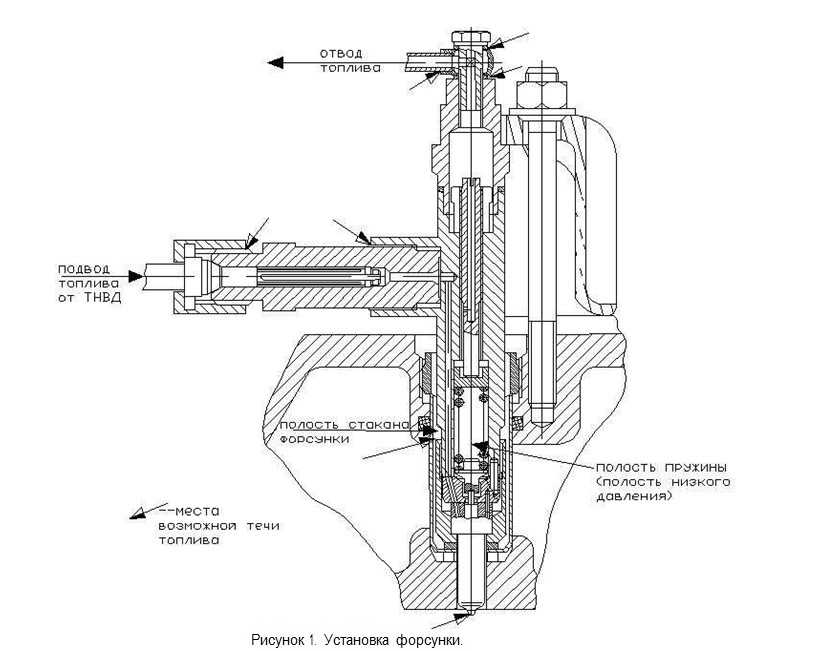 отвод топлива

подвод топлива от ТНВД

полость стакана форсунки

полость пружины (полость низкого давления)

--места возможной течи топлива

Рисунок 1. Установка форсунки.