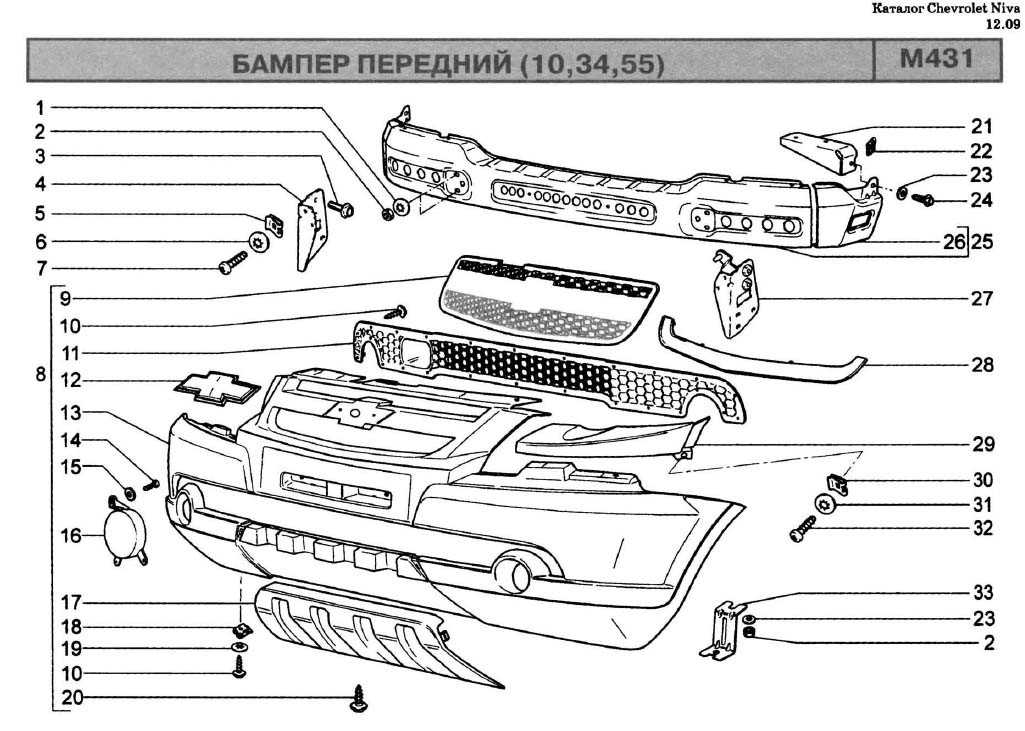 Каталог Chevrolet Niva
12.09

БАМПЕР ПЕРЕДНИЙ (10,34,55)

M431

1
2
3
4
5
6
7
8
9
10
11
12
13
14
15
16
17
18
19
10
20

21
22
23
24
26
25
27
28
29
30
31
32
33
23
2