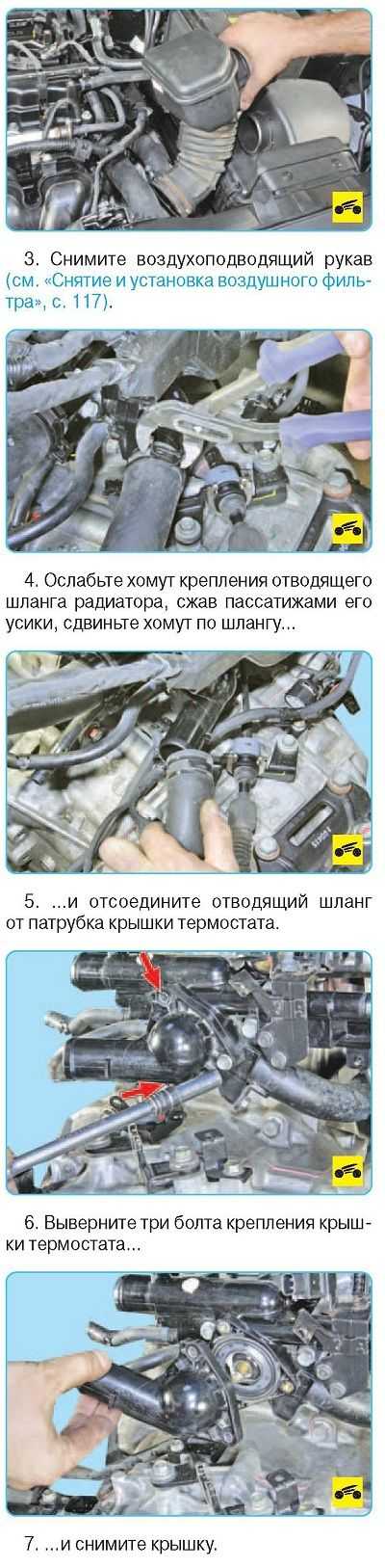 3. Снимите воздухоподводящий рукав (см. «Снятие и установка воздушного фильтра», с. 117).

4. Ослабьте хомут крепления отводящего шланга радиатора, сжав пассатижами его усики, сдвиньте хомут по шлангу...

5. ...и отсоедините отводящий шланг от патрубка крышки термостата.

6. Выверните три болта крепления крышки термостата...

7. ...и снимите крышку.