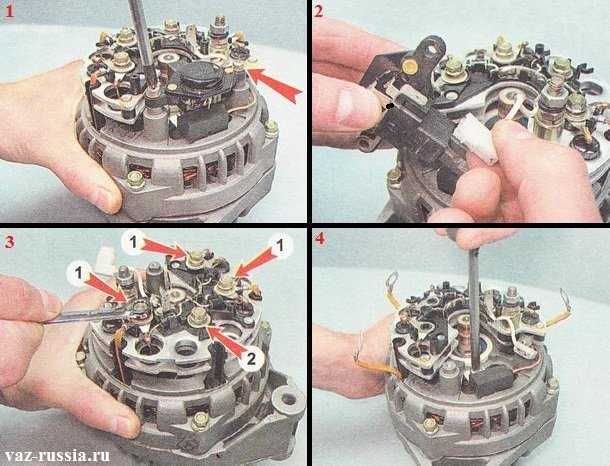 1

2

3

1

1

1

2

4

vaz-russia.ru