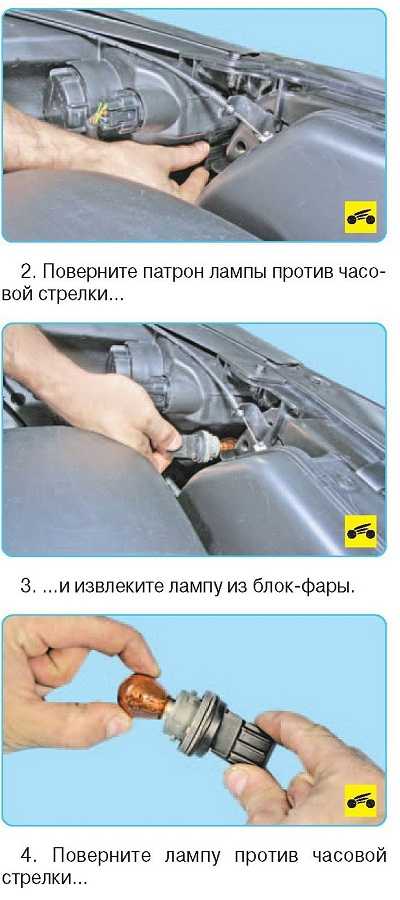 2. Поверните патрон лампы против часовой стрелки...

3. ...и извлеките лампу из блок-фары.

4. Поверните лампу против часовой стрелки...