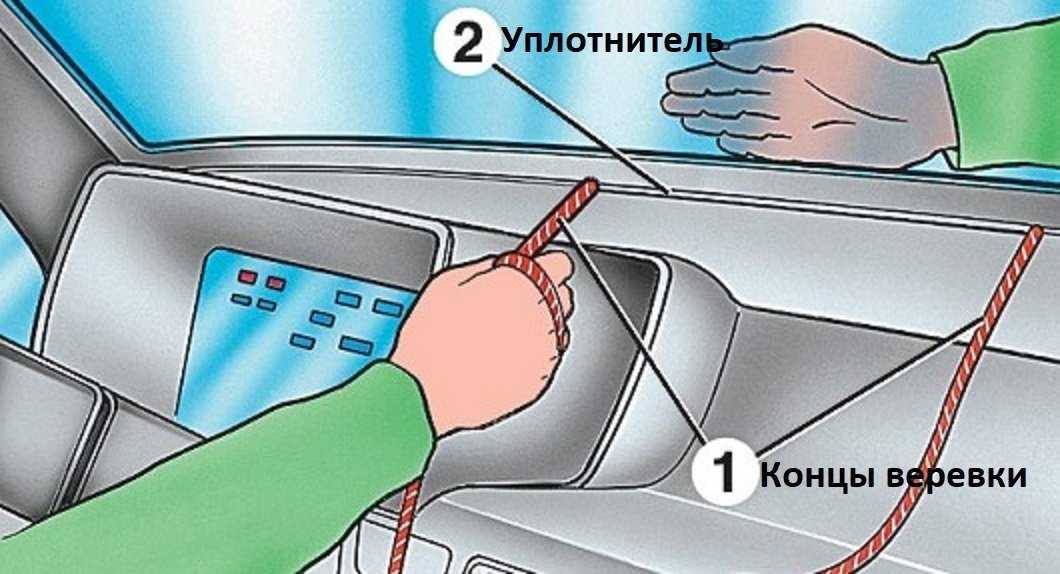 2 Уплотнитель

1 Концы веревки