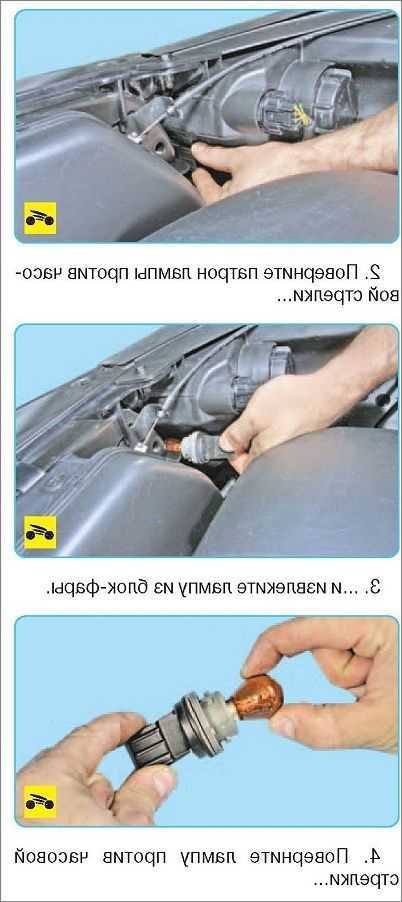 2. Поверните патрон лампы против часовой стрелки...

3. ...и извлеките лампу из блок-фары.

4. Поверните лампу против часовой стрелки...