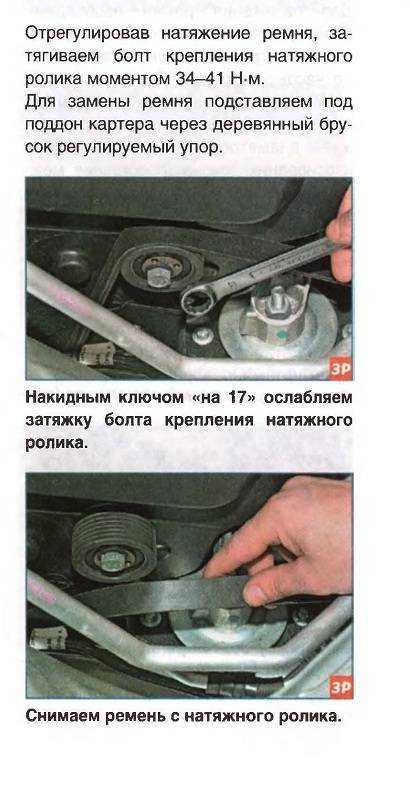 Отрегулировав натяжение ремня, затягиваем болт крепления натяжного ролика моментом 34–41 Н·м.
Для замены ремня подставляем под поддон картера через деревянный брусок регулируемый упор.

ЗР

Накидным ключом «на 17» ослабляем затяжку болта крепления натяжного ролика.

ЗР

Снимаем ремень с натяжного ролика.