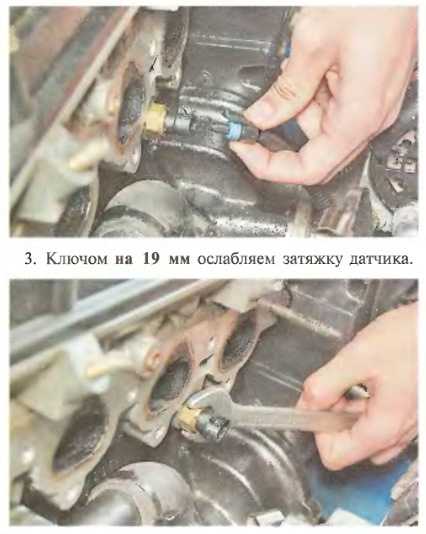 3. Ключом на 19 мм ослабляем затяжку датчика.