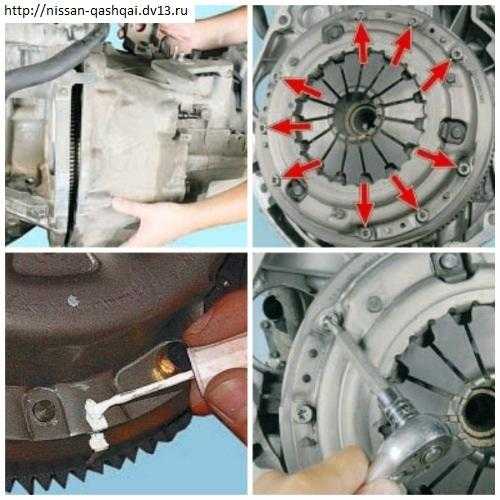 http://nissan-qashqai.dv13.ru