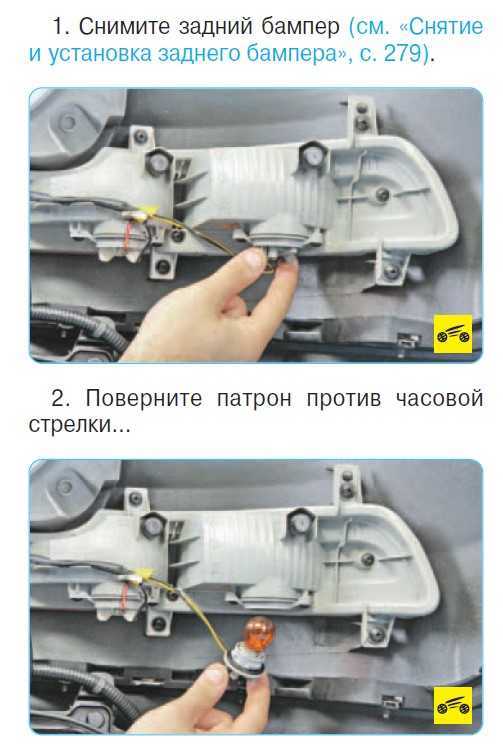 1. Снимите задний бампер (см. «Снятие и установка заднего бампера», с. 279).

2. Поверните патрон против часовой стрелки...