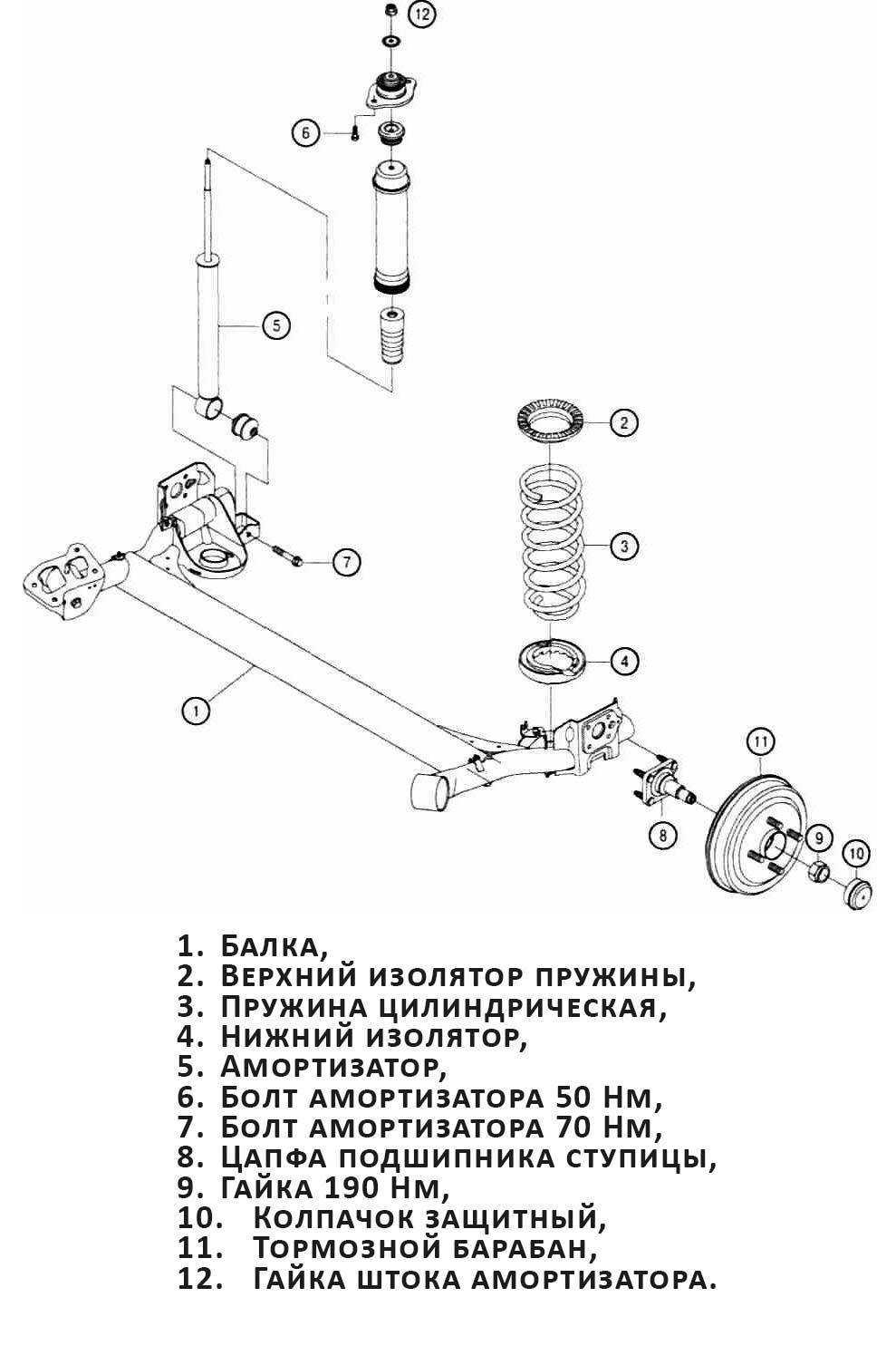 12
6
5
2
3
7
4
1
11
8
9
10

1. Балка,
2. Верхний изолятор пружины,
3. Пружина цилиндрическая,
4. Нижний изолятор,
5. Амортизатор,
6. Болт амортизатора 50 Нм,
7. Болт амортизатора 70 Нм,
8. Цапфа подшипника ступицы,
9. Гайка 190 Нм,
10. Колпачок защитный,
11. Тормозной барабан,
12. Гайка штока амортизатора.