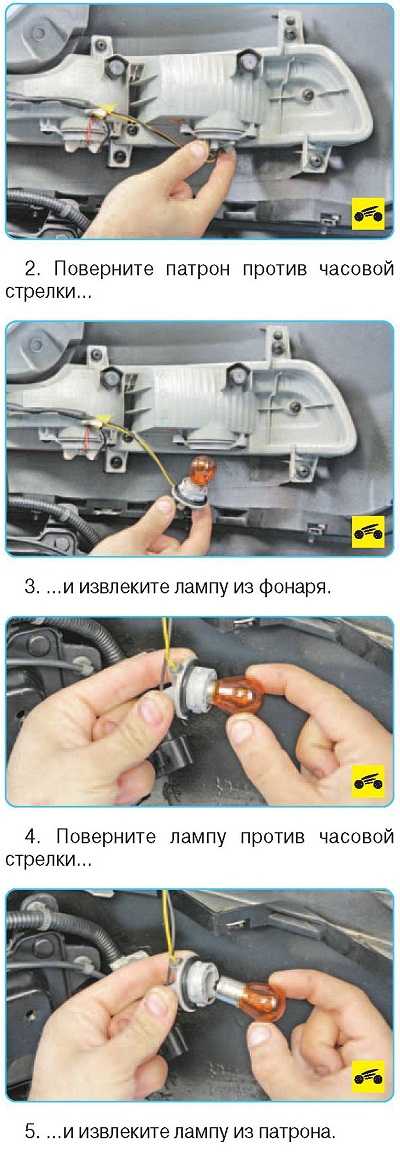 2. Поверните патрон против часовой стрелки...

3. ...и извлеките лампу из фонаря.

4. Поверните лампу против часовой стрелки...

5. ...и извлеките лампу из патрона.